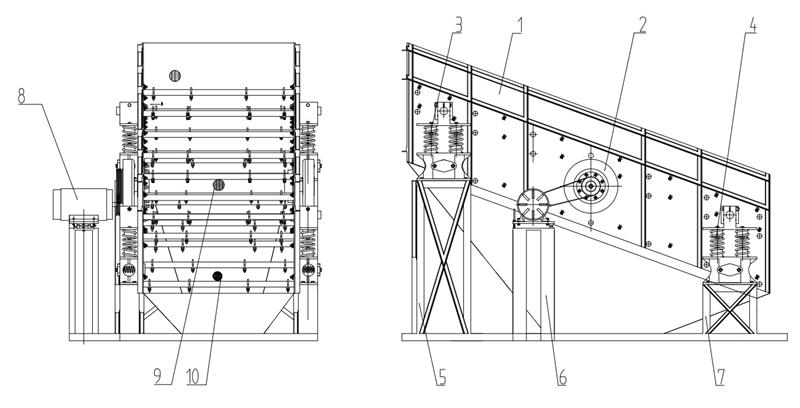 8
9
10
3
1
2
4
5
6
7